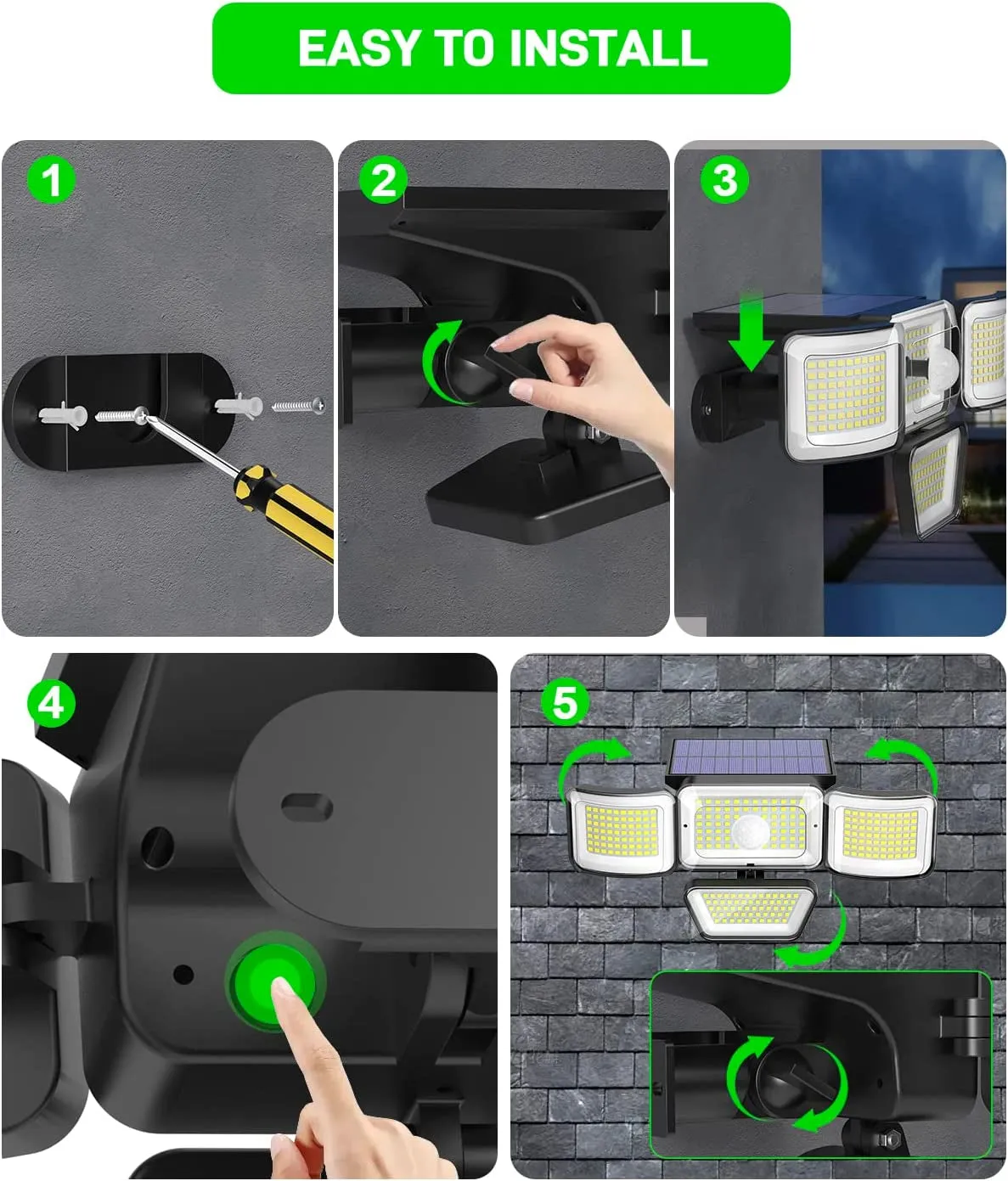 EASY TO INSTALL

1

2

3

4

5