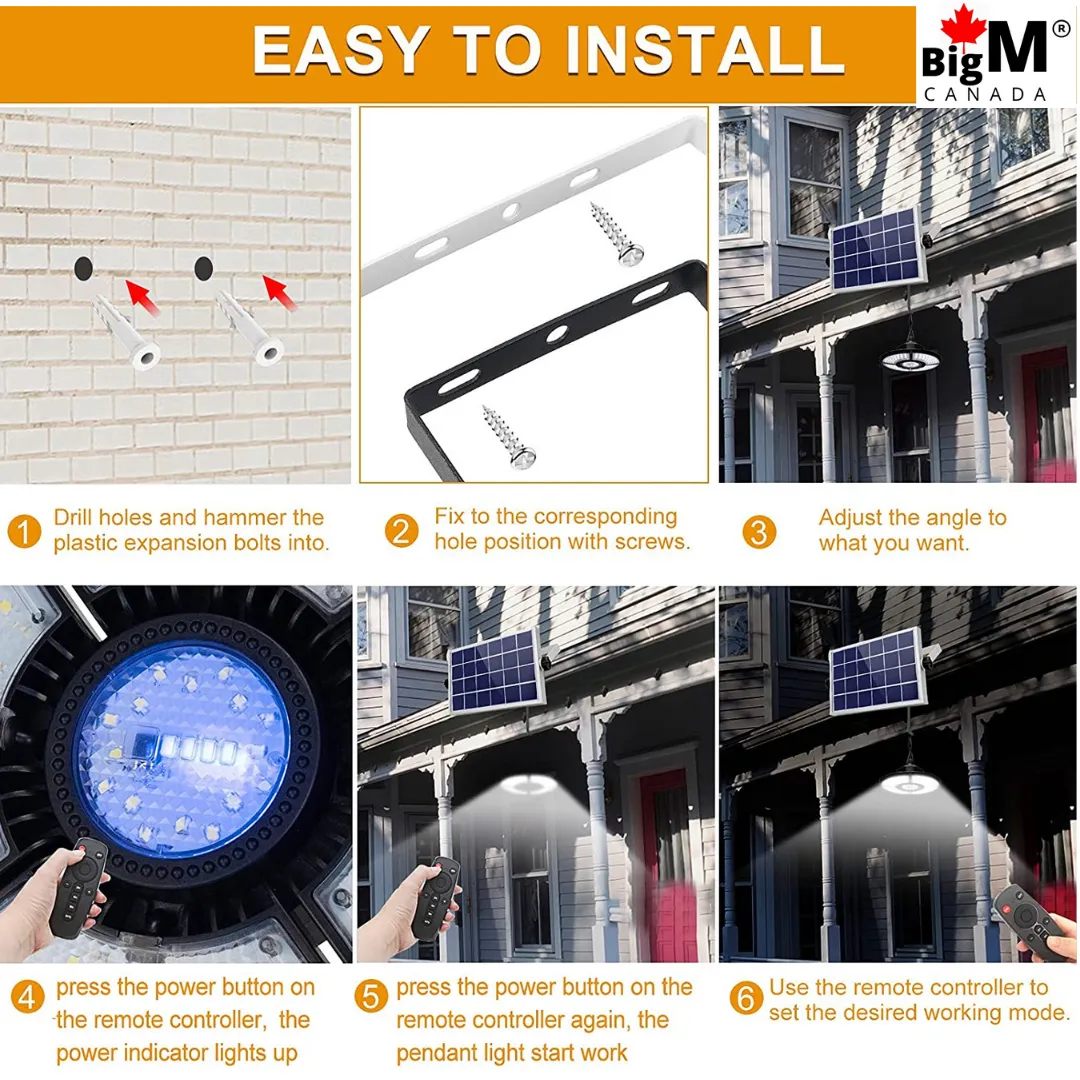 EASY TO INSTALL

BigM®
CANADA

1 Drill holes and hammer the plastic expansion bolts into.

2 Fix to the corresponding hole position with screws.

3 Adjust the angle to what you want.

4 press the power button on the remote controller, the power indicator lights up

5 press the power button on the remote controller again, the pendant light start work

6 Use the remote controller to set the desired working mode.